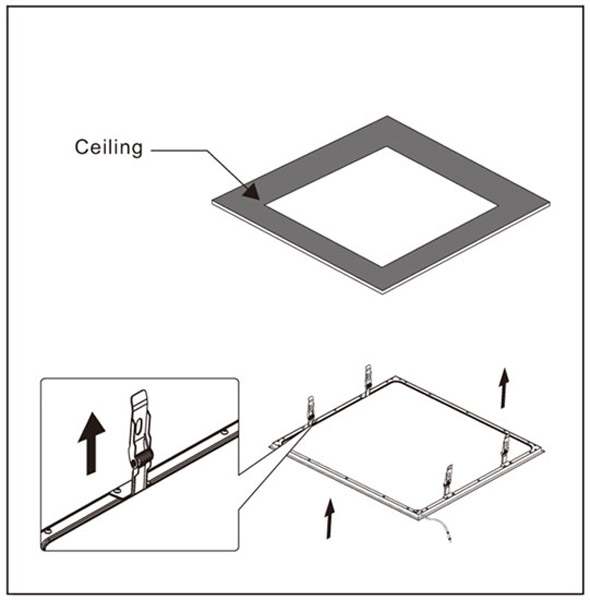 Ceiling