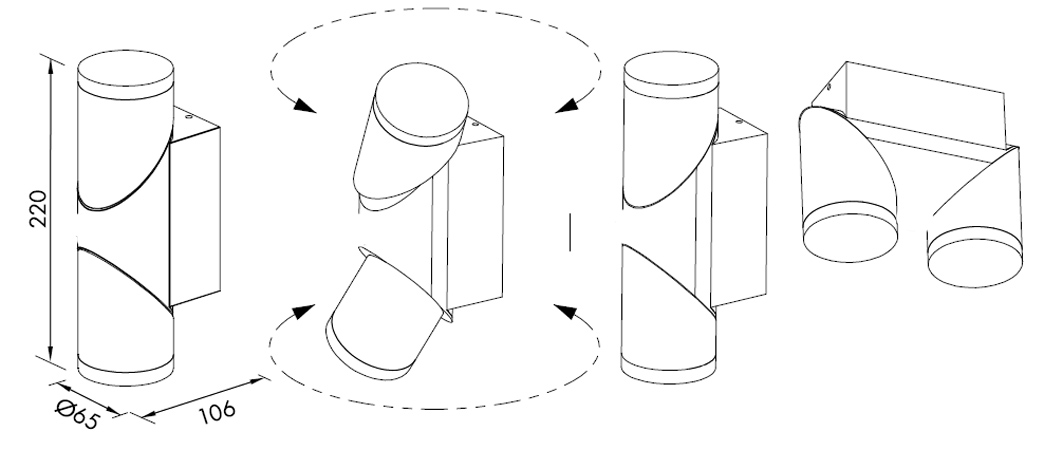 220
Ø65
106