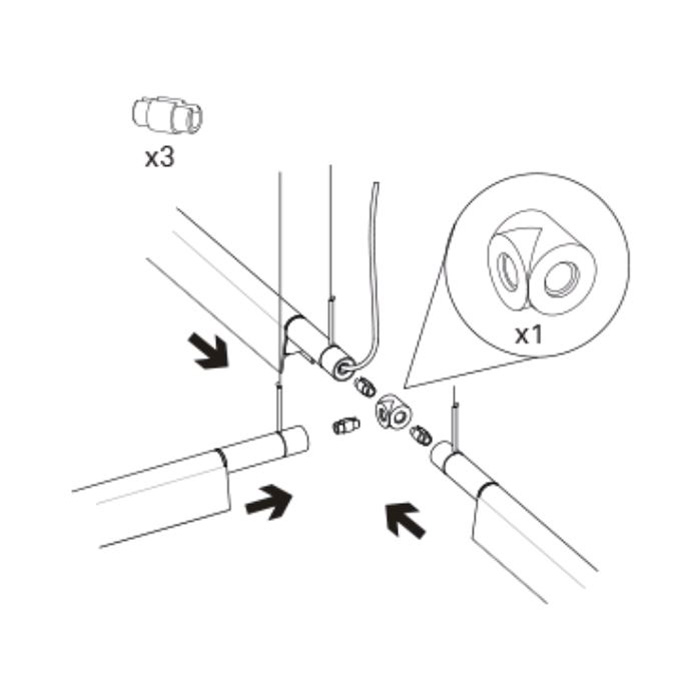 x3

x1