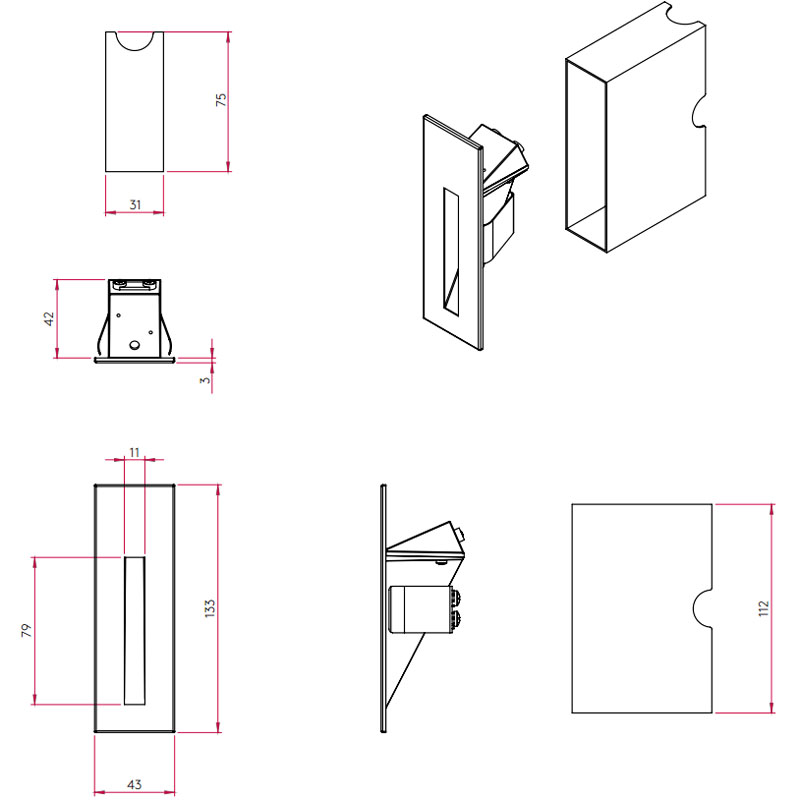 75
31
42
3
11
79
133
43
112